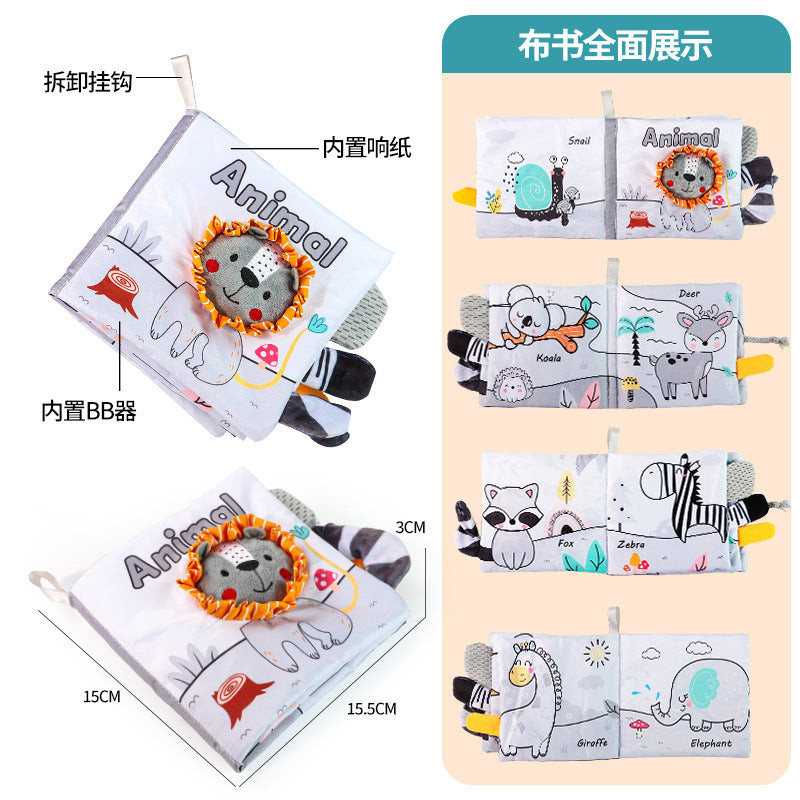 拆卸挂钩

内置响纸

Animal

内置BB器

Animal

3CM

15CM

15.5CM

布书全面展示

Snail

Animal

Deer

Koala

Fox

Zebra

Giraffe

Elephant